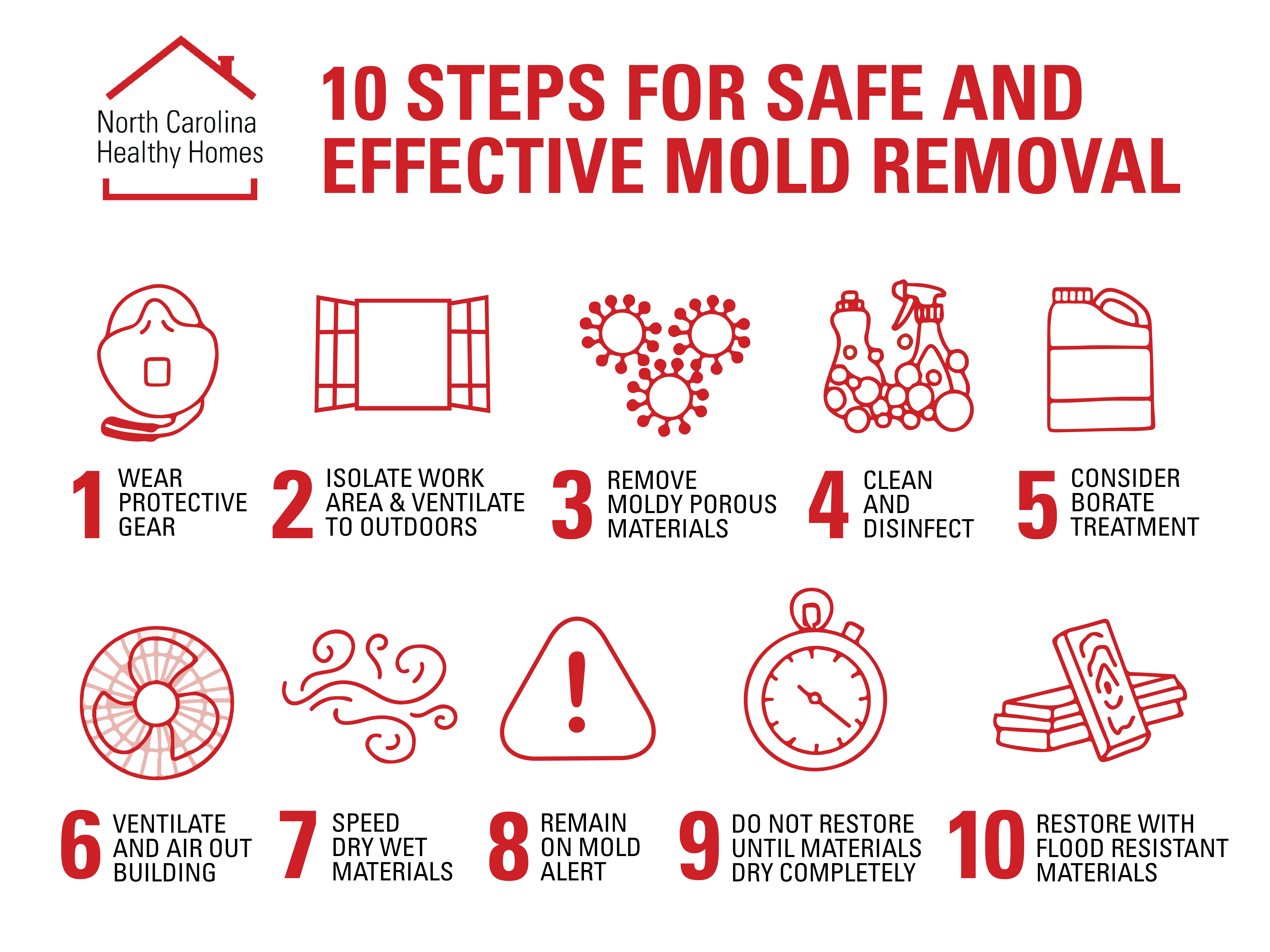 North Carolina Healthy Homes

10 STEPS FOR SAFE AND EFFECTIVE MOLD REMOVAL

1 WEAR PROTECTIVE GEAR

2 ISOLATE WORK AREA & VENTILATE TO OUTDOORS

3 REMOVE MOLDY POROUS MATERIALS

4 CLEAN AND DISINFECT

5 CONSIDER BORATE TREATMENT

6 VENTILATE AND AIR OUT BUILDING

7 SPEED DRY WET MATERIALS

8 REMAIN ON MOLD ALERT

9 DO NOT RESTORE UNTIL MATERIALS DRY COMPLETELY

10 RESTORE WITH FLOOD RESISTANT MATERIALS